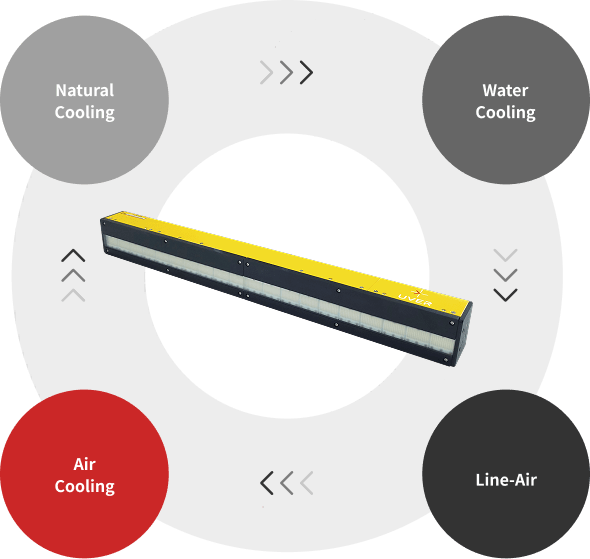 Natural Cooling

Water Cooling

UVER

Air Cooling

Line-Air